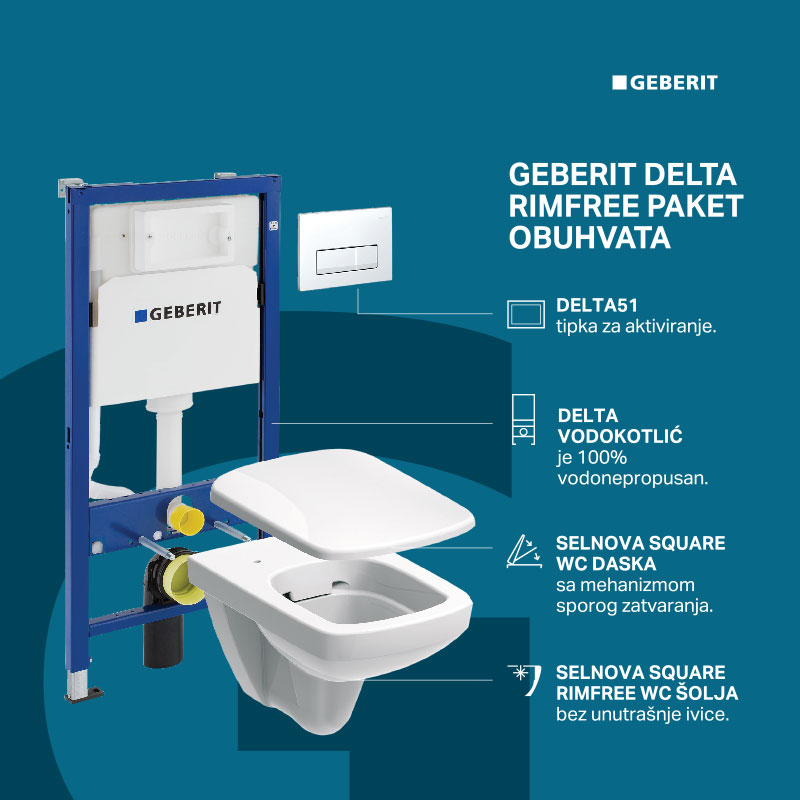 GEBERIT

GEBERIT DELTA RIMFREE PAKET OBUHVATA

GEBERIT

DELTA51
tipka za aktiviranje.

DELTA VODOKOTLIĆ
je 100% vodonepropusan.

SELNOVA SQUARE WC DASKA
sa mehanizmom sporog zatvaranja.

SELNOVA SQUARE RIMFREE WC ŠOLJA
bez unutrašnje ivice.